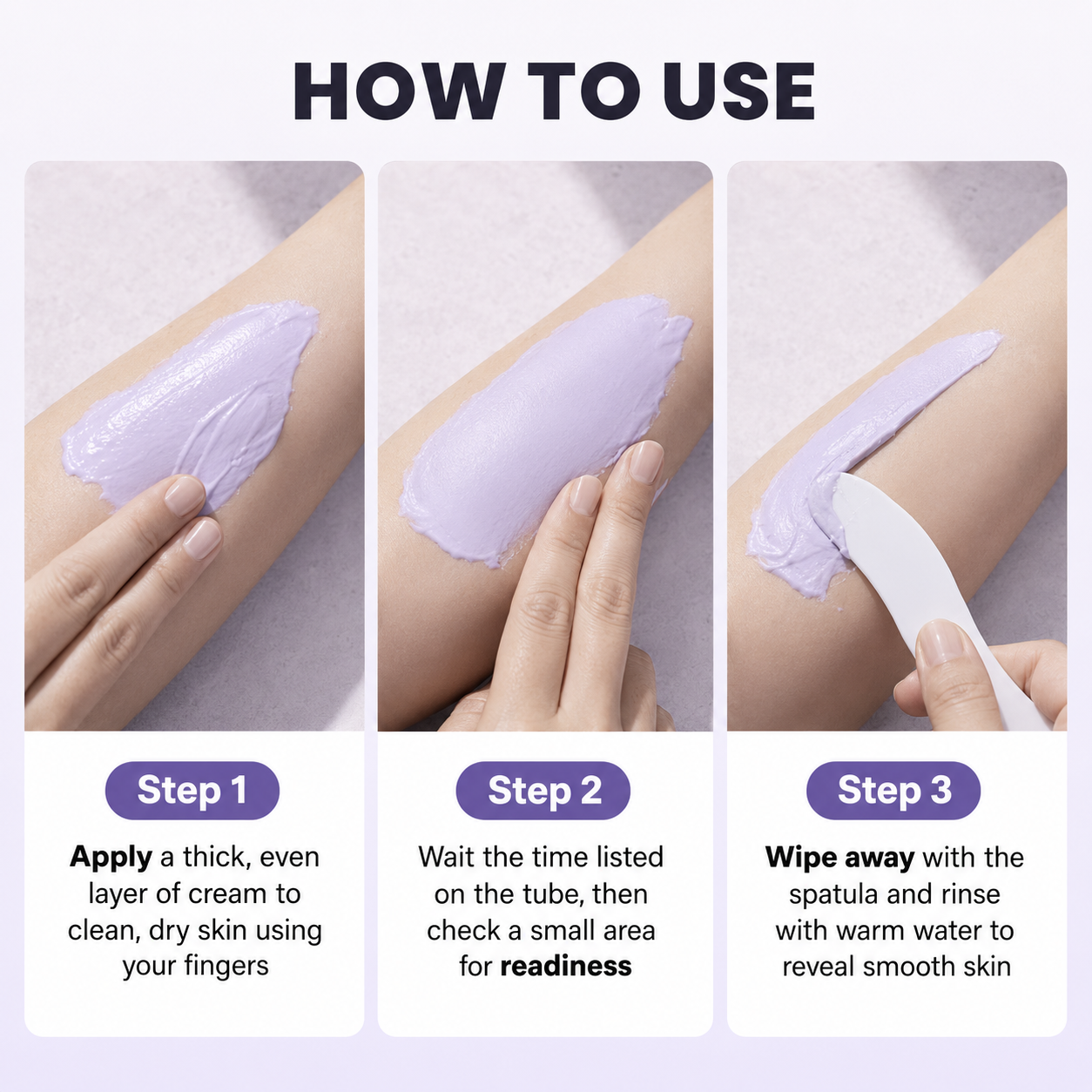 HOW TO USE

Step 1

Apply a thick, even layer of cream to clean, dry skin using your fingers

Step 2

Wait the time listed on the tube, then check a small area for readiness

Step 3

Wipe away with the spatula and rinse with warm water to reveal smooth skin